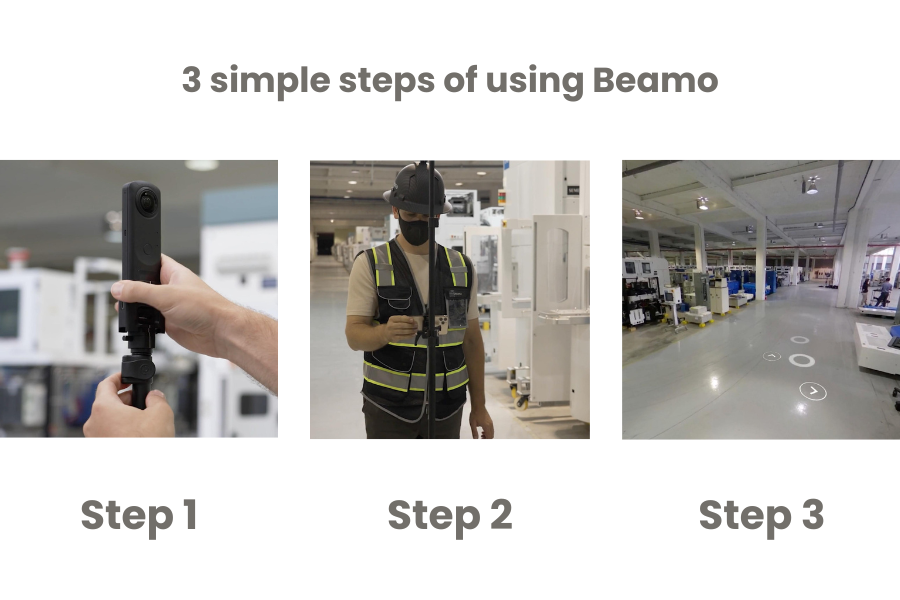 3 simple steps of using Beamo

Step 1

Step 2

Step 3